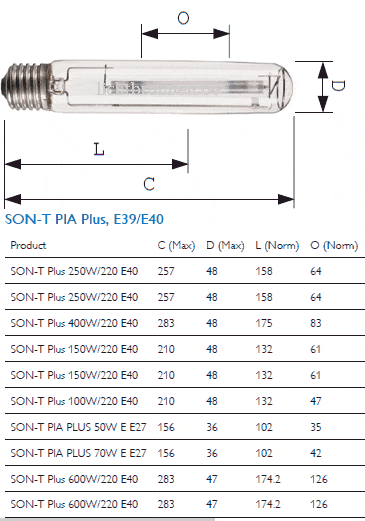 O

D

L

C

SON-T PIA Plus, E39/E40

| Product | C (Max) | D (Max) | L (Norm) | O (Norm) |
|---|---|---|---|---|
| SON-T Plus 250W/220 E40 | 257 | 48 | 158 | 64 |
| SON-T Plus 250W/220 E40 | 257 | 48 | 158 | 64 |
| SON-T Plus 400W/220 E40 | 283 | 48 | 175 | 83 |
| SON-T Plus 150W/220 E40 | 210 | 48 | 132 | 61 |
| SON-T Plus 150W/220 E40 | 210 | 48 | 132 | 61 |
| SON-T Plus 100W/220 E40 | 210 | 48 | 132 | 47 |
| SON-T PIA PLUS 50W E E27 | 156 | 36 | 102 | 35 |
| SON-T PIA PLUS 70W E E27 | 156 | 36 | 102 | 42 |
| SON-T Plus 600W/220 E40 | 283 | 47 | 174.2 | 126 |
| SON-T Plus 600W/220 E40 | 283 | 47 | 174.2 | 126 |